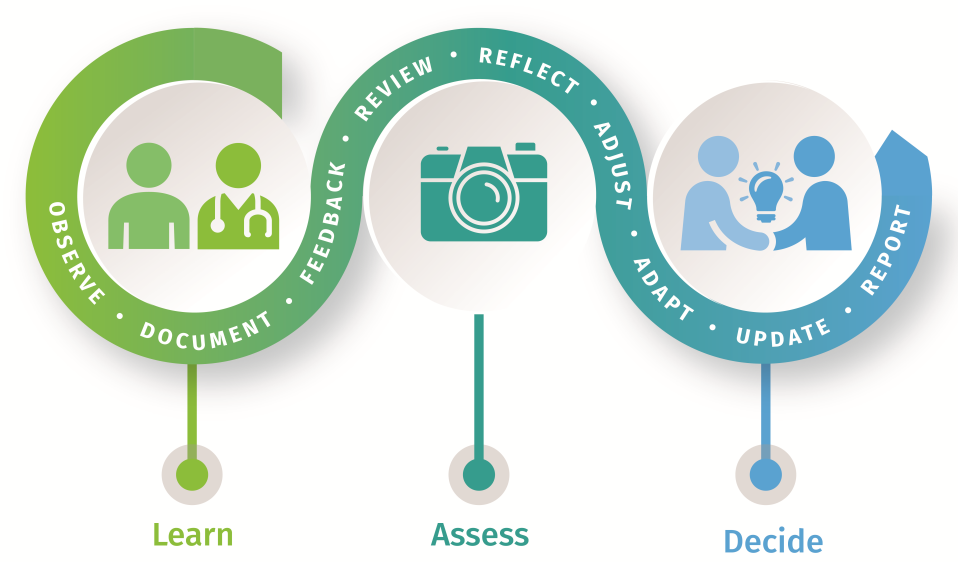 OBSERVE • DOCUMENT • FEEDBACK • REVIEW • REFLECT • ADJUST • ADAPT • UPDATE • REPORT

Learn

Assess

Decide