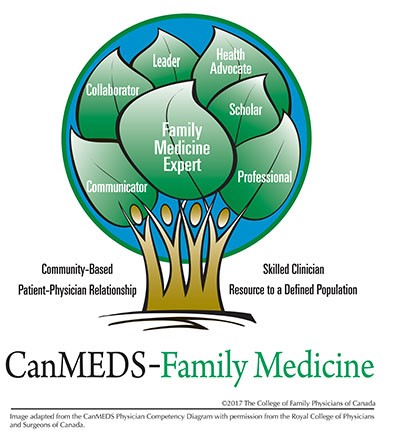 Leader

Health Advocate

Collaborator

Scholar

Family Medicine Expert

Professional

Communicator

Community-Based

Patient-Physician Relationship

Skilled Clinician

Resource to a Defined Population

CanMEDS-Family Medicine

©2017 The College of Family Physicians of Canada

Image adapted from the CanMEDS Physician Competency Diagram with permission from the Royal College of Physicians and Surgeons of Canada.